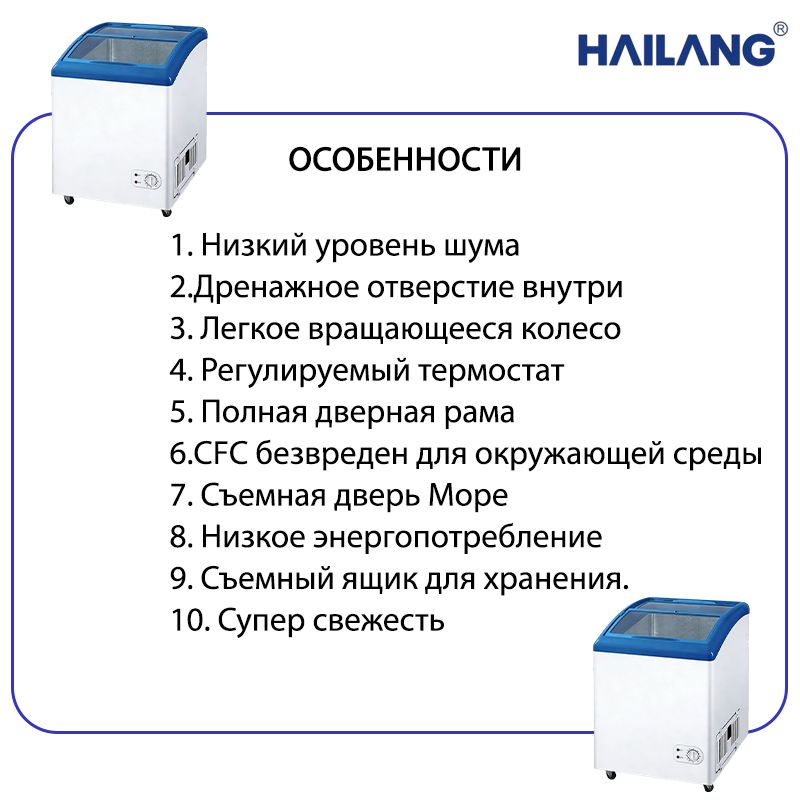 HAILANG®

ОСОБЕННОСТИ

1. Низкий уровень шума
2.Дренажное отверстие внутри
3. Легкое вращающееся колесо
4. Регулируемый термостат
5. Полная дверная рама
6.CFC безвреден для окружающей среды
7. Съемная дверь Море
8. Низкое энергопотребление
9. Съемный ящик для хранения.
10. Супер свежесть